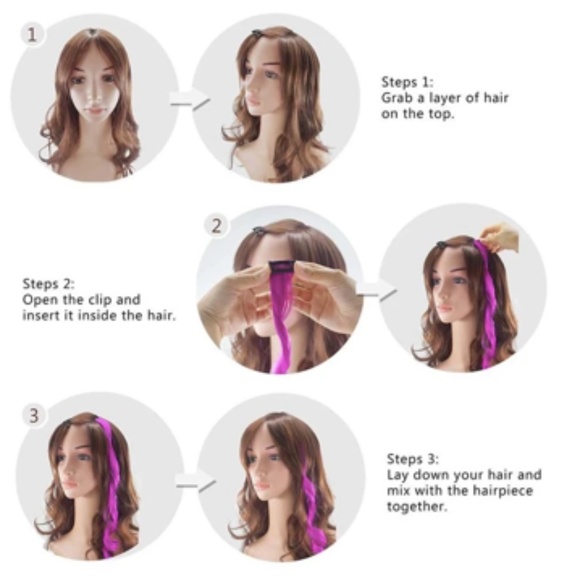 1

Steps 1:
Grab a layer of hair on the top.

2

Steps 2:
Open the clip and insert it inside the hair.

3

Steps 3:
Lay down your hair and mix with the hairpiece together.